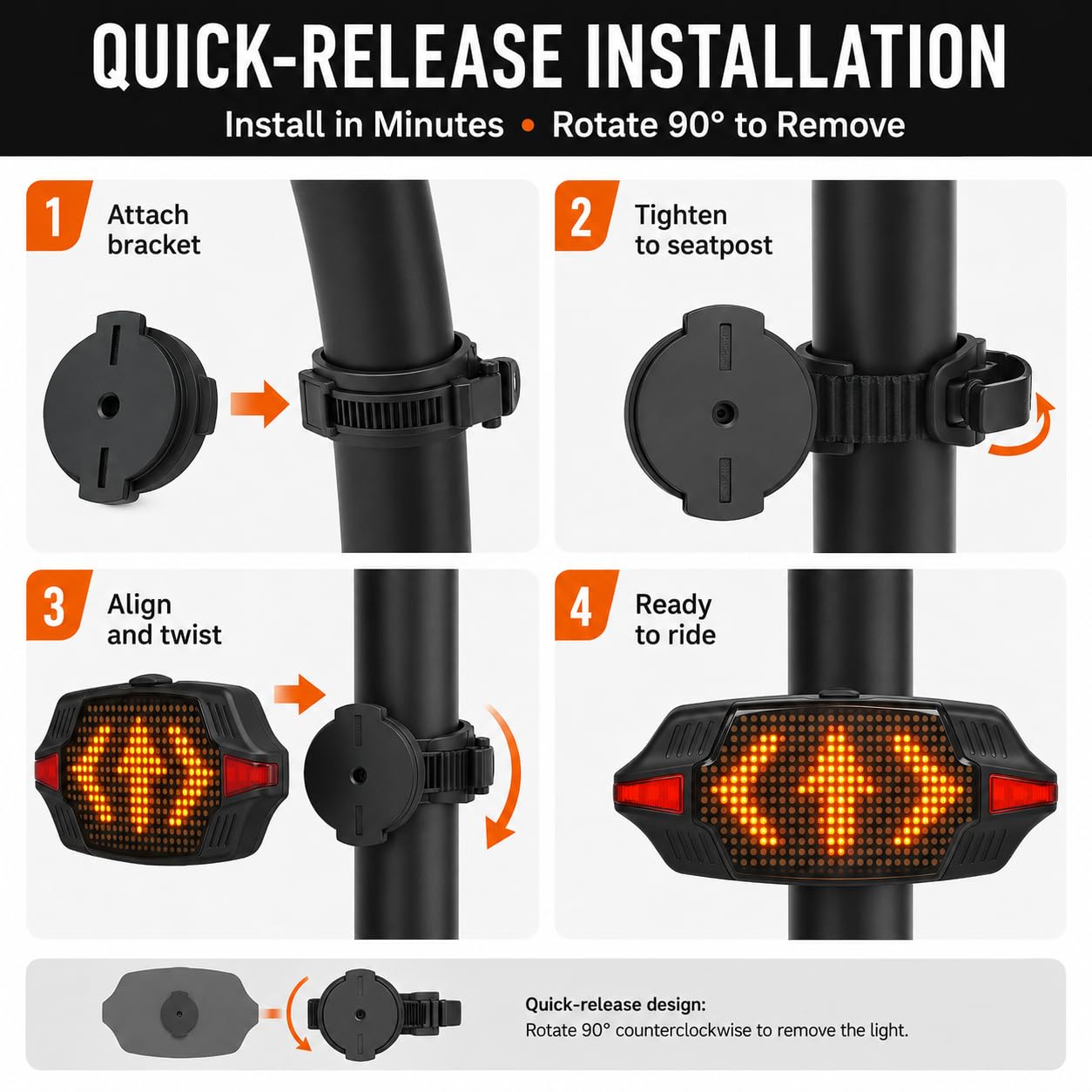 QUICK-RELEASE INSTALLATION

Install in Minutes • Rotate 90° to Remove

1 Attach bracket

2 Tighten to seatpost

3 Align and twist

4 Ready to ride

Quick-release design:
Rotate 90° counterclockwise to remove the light.